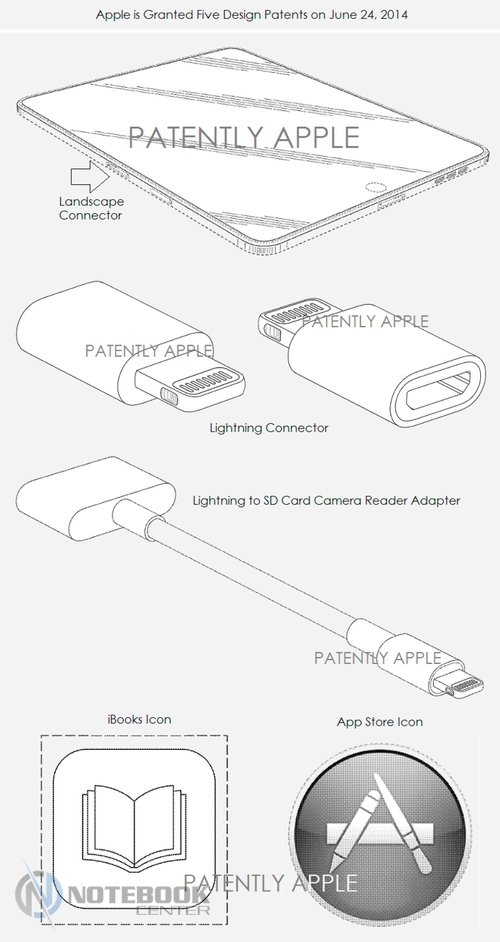 Apple is Granted Five Design Patents on June 24, 2014

PATENTLY APPLE

Landscape Connector

PATENTLY APPLE

PATENTLY APPLE

Lightning Connector

Lightning to SD Card Camera Reader Adapter

PATENTLY APPLE

iBooks Icon

App Store Icon

PATENTLY APPLE

NOTEBOOK CENTER