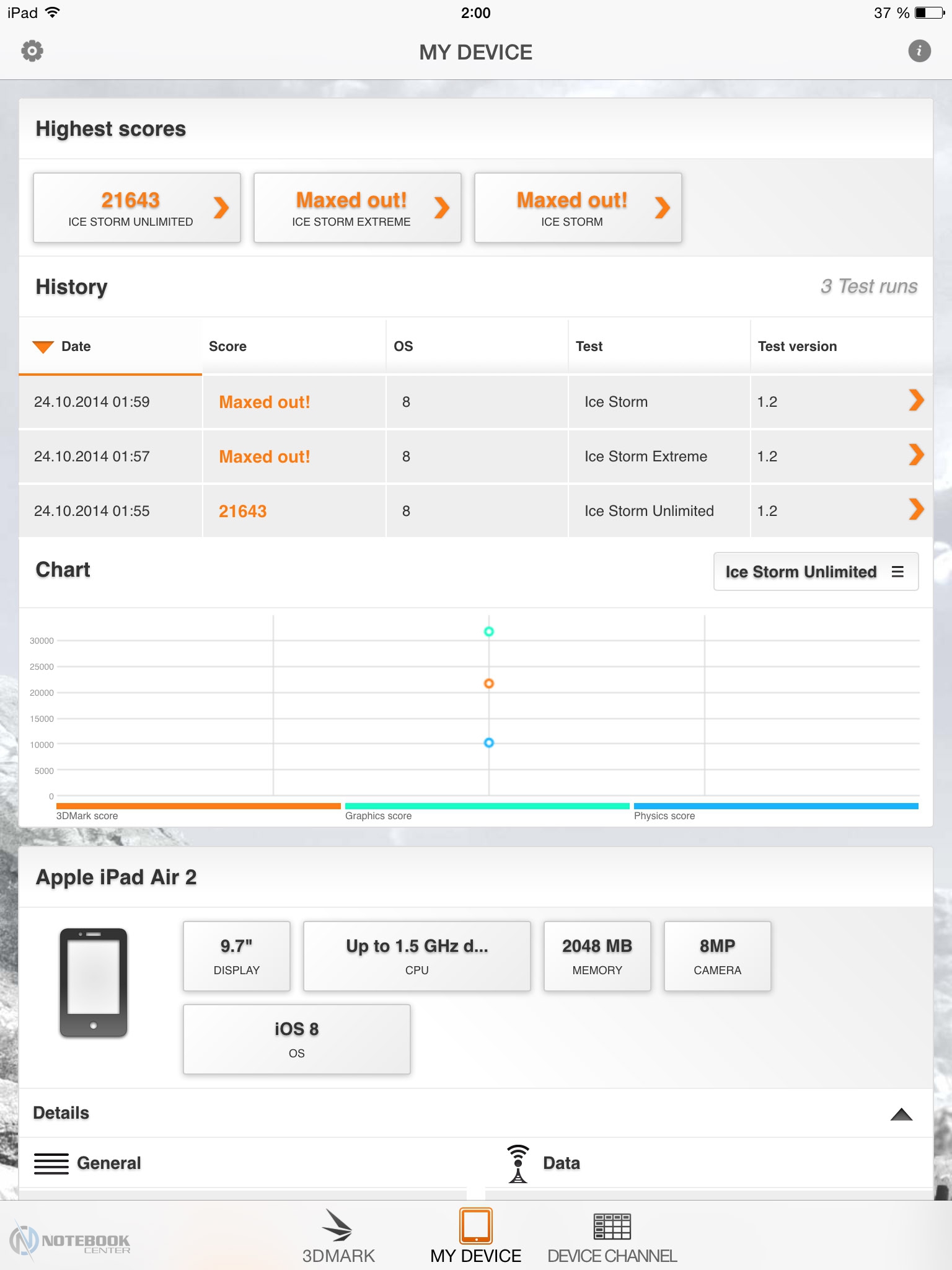 iPad 2:00 37 %

MY DEVICE

Highest scores

21643
ICE STORM UNLIMITED

Maxed out!
ICE STORM EXTREME

Maxed out!
ICE STORM

History 3 Test runs

| Date | Score | OS | Test | Test version |
|---|---|---|---|---|
| 24.10.2014 01:59 | Maxed out! | 8 | Ice Storm | 1.2 |
| 24.10.2014 01:57 | Maxed out! | 8 | Ice Storm Extreme | 1.2 |
| 24.10.2014 01:55 | 21643 | 8 | Ice Storm Unlimited | 1.2 |

Chart

Ice Storm Unlimited

30000
25000
20000
15000
10000
5000
0

3DMark score
Graphics score
Physics score

Apple iPad Air 2

9.7"
DISPLAY

Up to 1.5 GHz d...
CPU

2048 MB
MEMORY

8MP
CAMERA

iOS 8
OS

Details

General

Data

NOTEBOOK CENTER

3DMARK MY DEVICE DEVICE CHANNEL